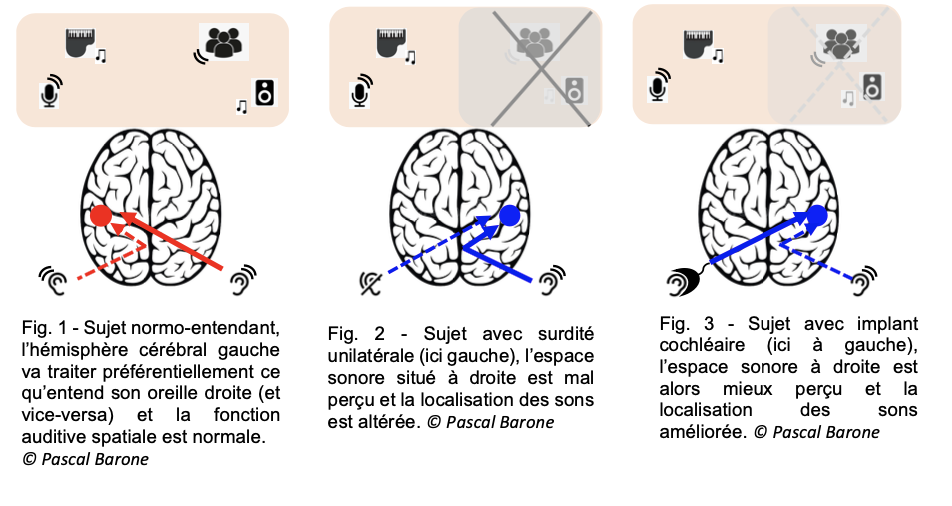 Fig. 1 - Sujet normo-entendant, l'hémisphère cérébral gauche va traiter préférentiellement ce qu'entend son oreille droite (et vice-versa) et la fonction auditive spatiale est normale. © Pascal Barone

Fig. 2 - Sujet avec surdité unilatérale (ici gauche), l'espace sonore situé à droite est mal perçu et la localisation des sons est altérée. © Pascal Barone

Fig. 3 - Sujet avec implant cochléaire (ici à gauche), l'espace sonore à droite est alors mieux perçu et la localisation des sons améliorée. © Pascal Barone